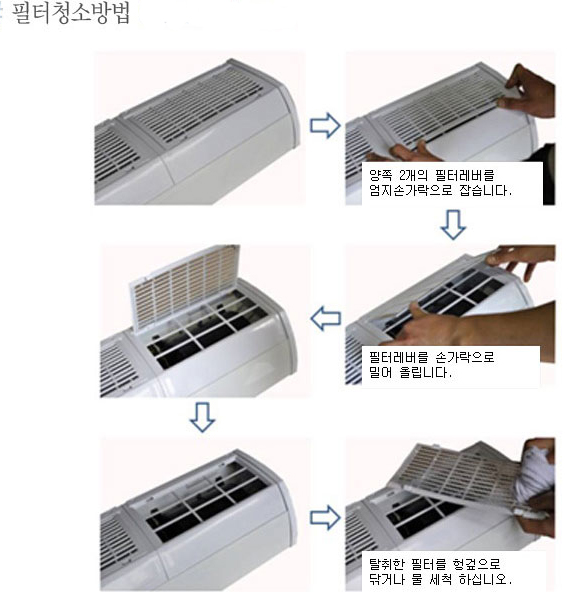 필터청소방법

양쪽 2개의 필터레버를 엄지손가락으로 잡습니다.

필터레버를 손가락으로 밀어 올립니다.

탈취한 필터를 헝겊으로 닦거나 물 세척 하십니오.